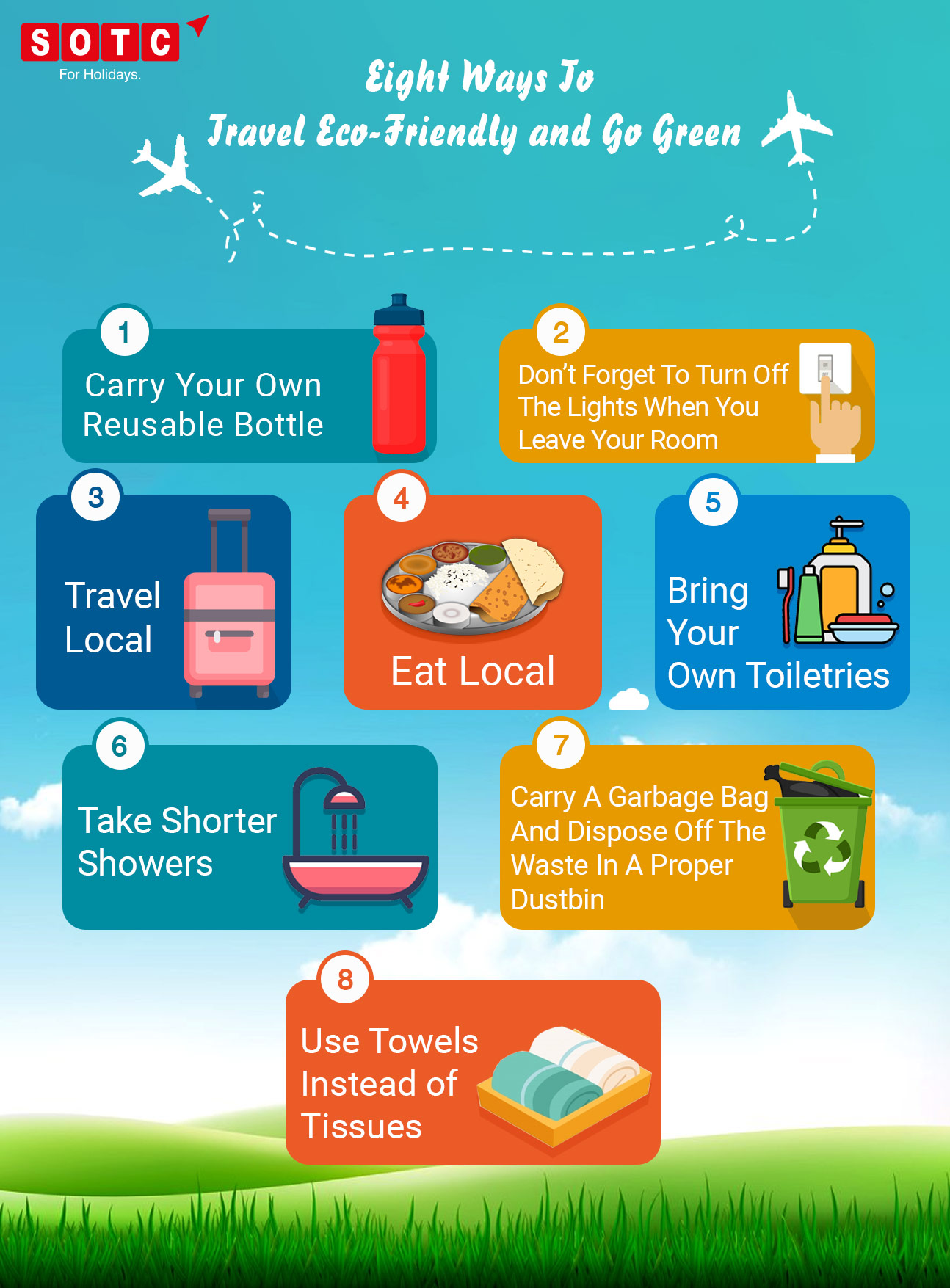 SOTC
For Holidays.

Eight Ways To
Travel Eco-Friendly and Go Green

1
Carry Your Own Reusable Bottle

2
Don't Forget To Turn Off The Lights When You Leave Your Room

3
Travel Local

4
Eat Local

5
Bring Your Own Toiletries

6
Take Shorter Showers

7
Carry A Garbage Bag And Dispose Off The Waste In A Proper Dustbin

8
Use Towels Instead of Tissues